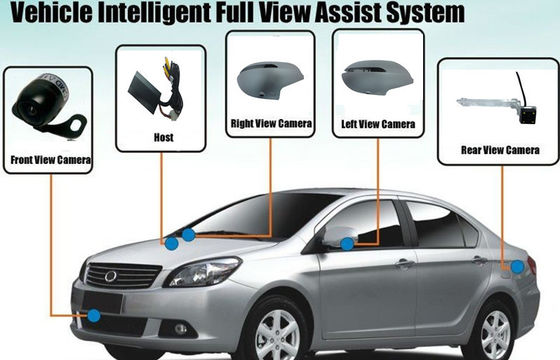 Vehicle Intelligent Full View Assist System

Front View Camera

Host

Right View Camera

Left View Camera

Rear View Camera