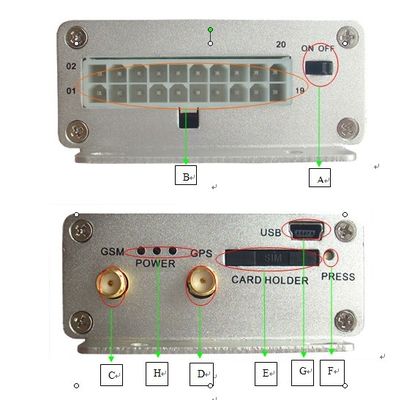 20
ON OFF
02
01
19
B
A

USB
GSM
GPS
POWER
SIM
CARD HOLDER
PRESS
C
H
D
E
G
F